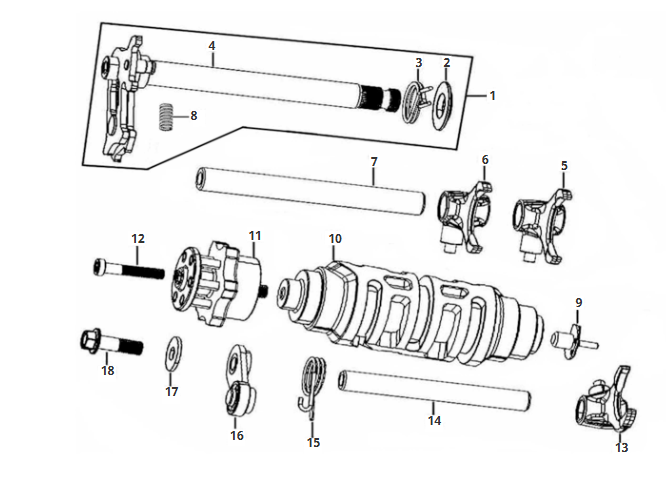 4
3
2
1
8
7
6
5
12
11
10
9
18
17
16
15
14
13